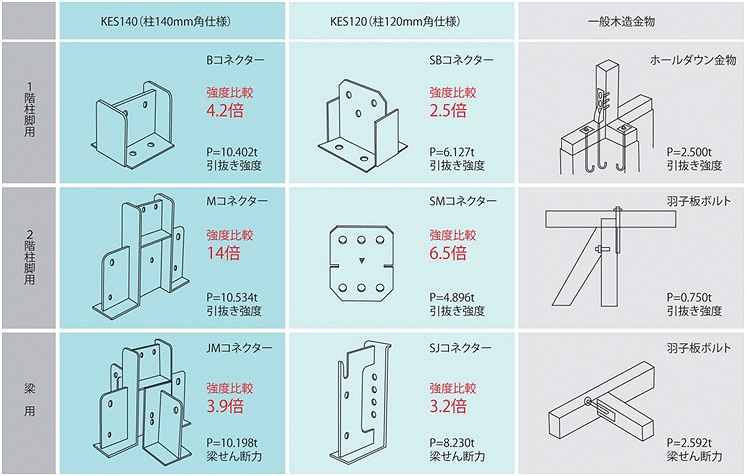 |  | KES140（柱140mm角仕様） | KES120（柱120mm角仕様） | 一般木造金物 |
|---|---|---|---|
| 1階柱脚用 | Bコネクター 強度比較 4.2倍 P=10.402t 引抜き強度 | SBコネクター 強度比較 2.5倍 P=6.127t 引抜き強度 | ホールダウン金物 P=2.500t 引抜き強度 |
| 2階柱脚用 | Mコネクター 強度比較 14倍 P=10.534t 引抜き強度 | SMコネクター 強度比較 6.5倍 P=4.896t 引抜き強度 | 羽子板ボルト P=0.750t 引抜き強度 |
| 梁用 | JMコネクター 強度比較 3.9倍 P=10.198t 梁せん断力 | SJコネクター 強度比較 3.2倍 P=8.230t 梁せん断力 | 羽子板ボルト P=2.592t 梁せん断力 |